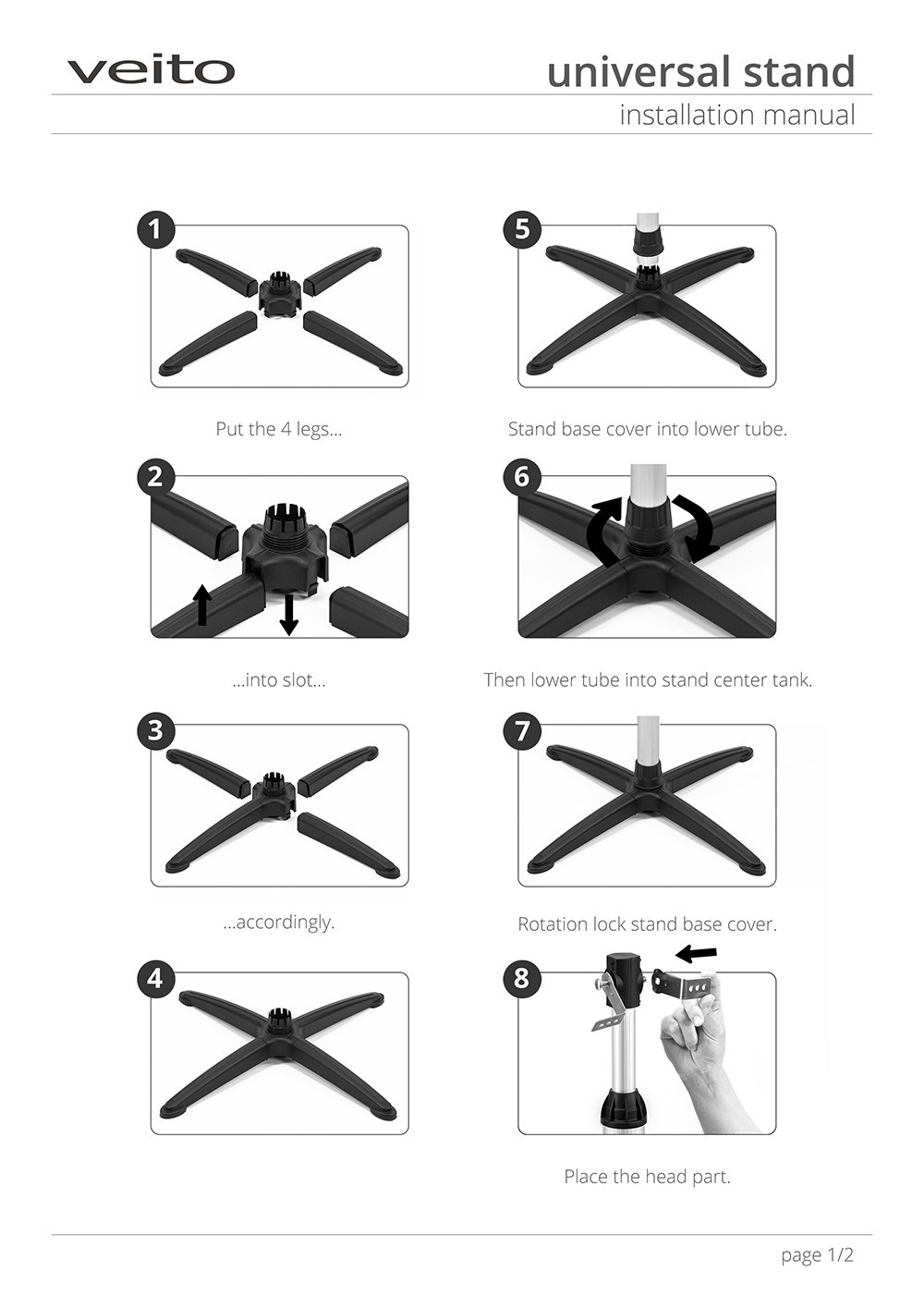 veito

universal stand

installation manual

1

Put the 4 legs...

2

...into slot...

3

...accordingly.

4

5

Stand base cover into lower tube.

6

Then lower tube into stand center tank.

7

Rotation lock stand base cover.

8

Place the head part.

page 1/2