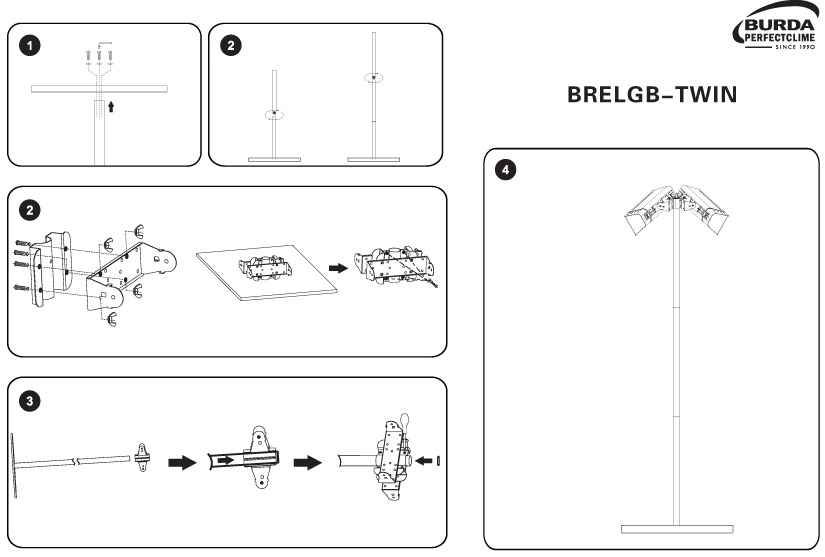 1

2

2

3

BURDA
PERFECTCLIME
SINCE 1990

BRELGB–TWIN

4